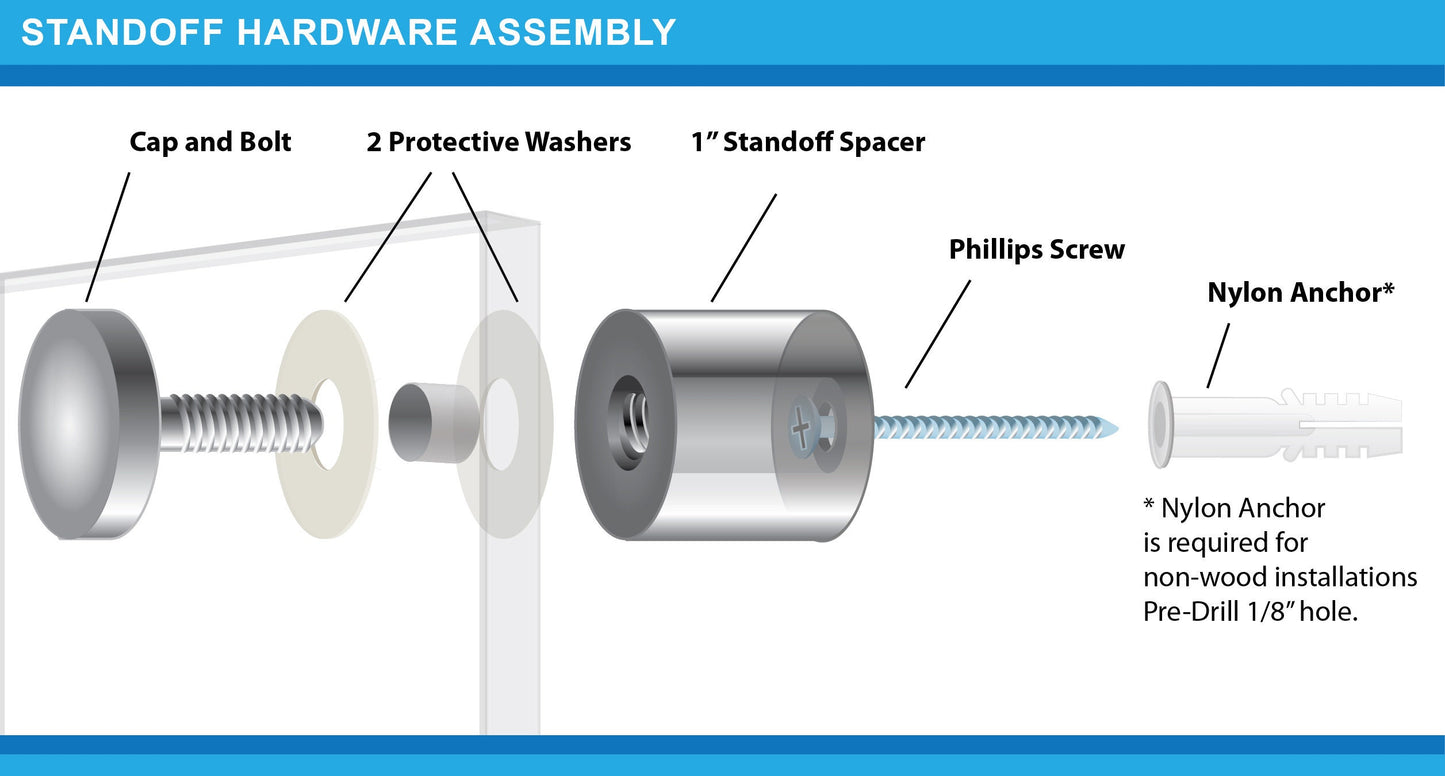 STANDOFF HARDWARE ASSEMBLY

Cap and Bolt

2 Protective Washers

1" Standoff Spacer

Phillips Screw

Nylon Anchor*

* Nylon Anchor is required for non-wood installations Pre-Drill 1/8" hole.